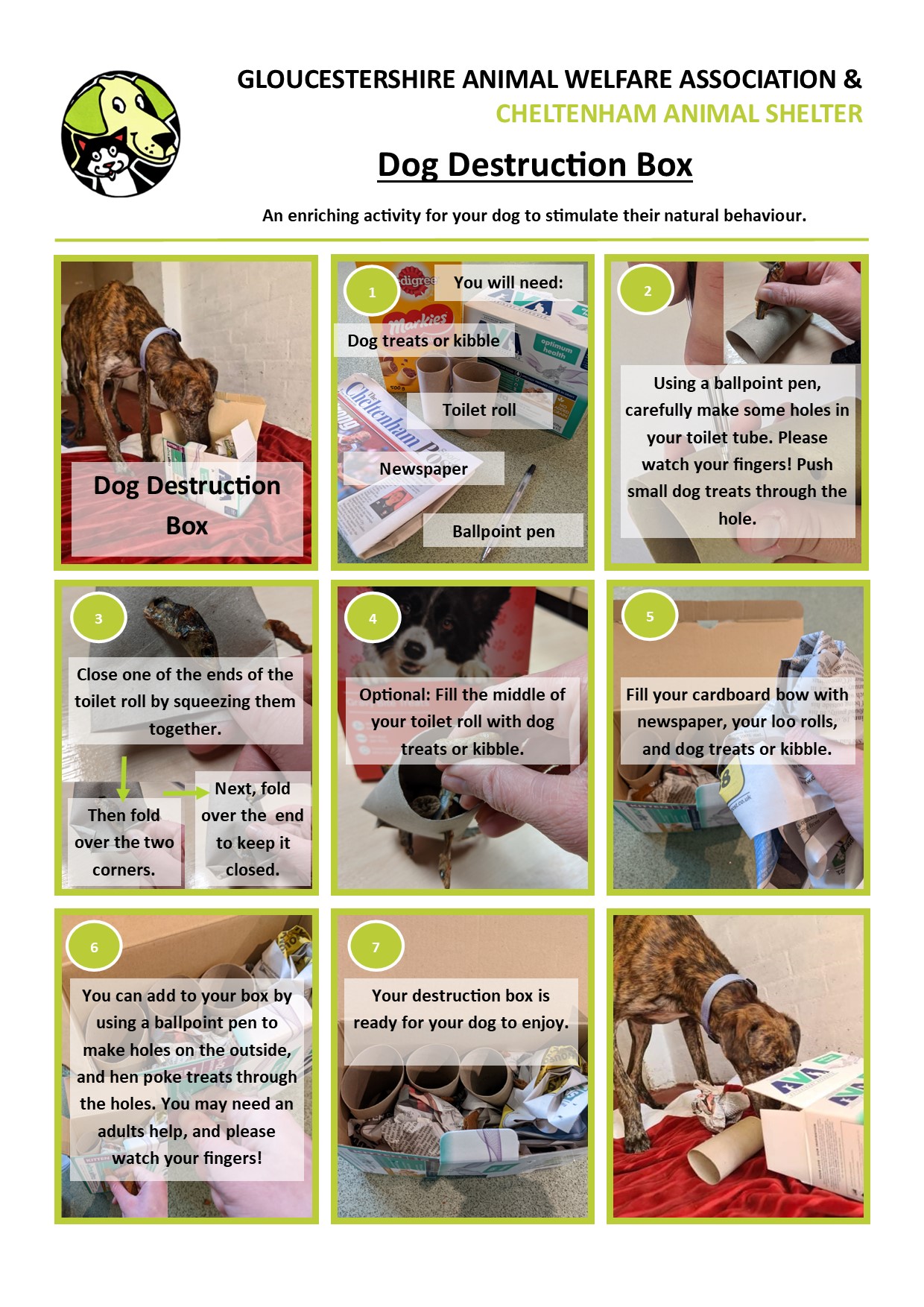 GLOUCESTERSHIRE ANIMAL WELFARE ASSOCIATION &
CHELTENHAM ANIMAL SHELTER

Dog Destruction Box

An enriching activity for your dog to stimulate their natural behaviour.

Dog Destruction Box

1

You will need:

Dog treats or kibble

Toilet roll

Newspaper

Ballpoint pen

2

Using a ballpoint pen, carefully make some holes in your toilet tube. Please watch your fingers! Push small dog treats through the hole.

3

Close one of the ends of the toilet roll by squeezing them together.

Then fold over the two corners.

Next, fold over the end to keep it closed.

4

Optional: Fill the middle of your toilet roll with dog treats or kibble.

5

Fill your cardboard bow with newspaper, your loo rolls, and dog treats or kibble.

6

You can add to your box by using a ballpoint pen to make holes on the outside, and hen poke treats through the holes. You may need an adults help, and please watch your fingers!

7

Your destruction box is ready for your dog to enjoy.