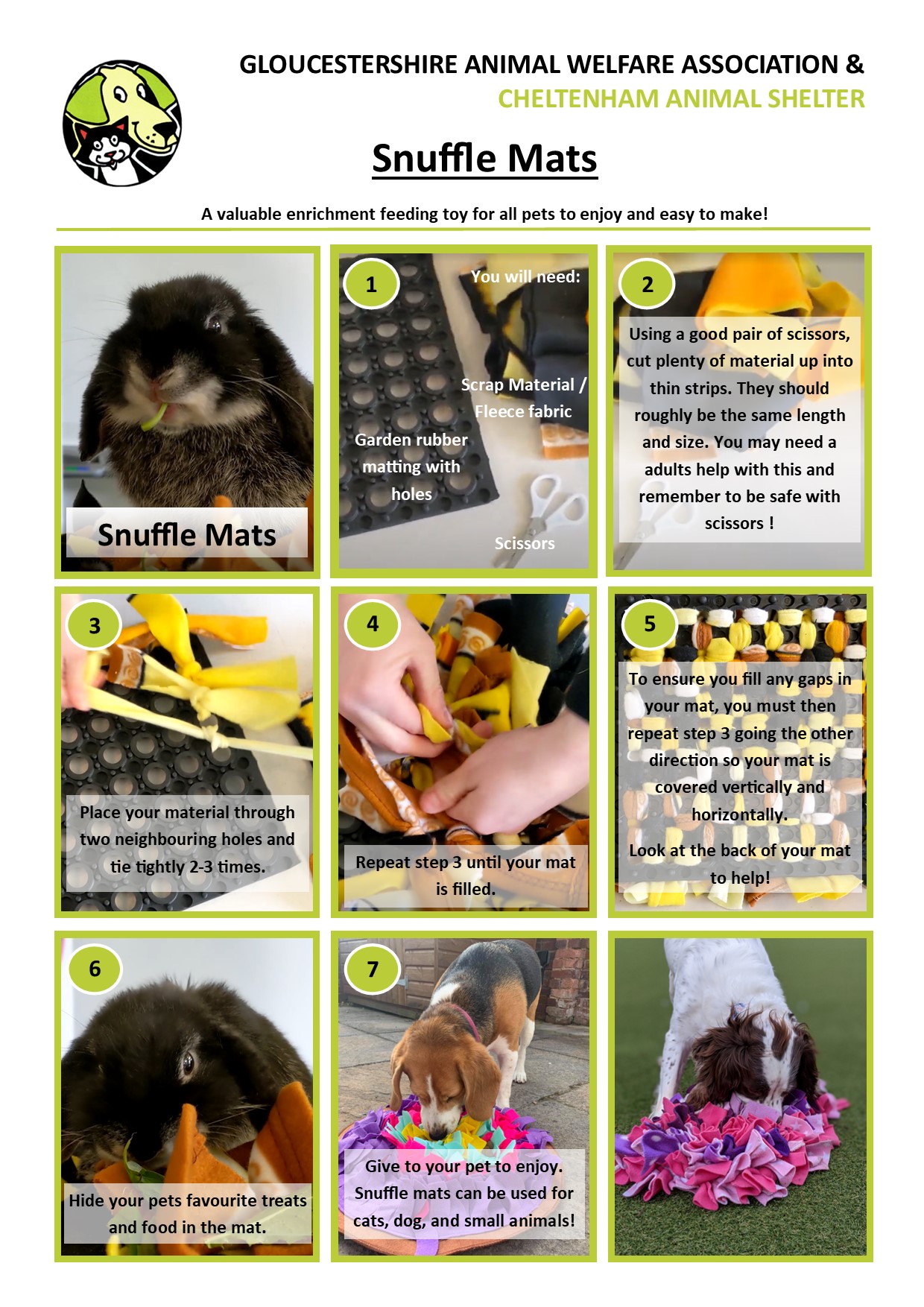 GLOUCESTERSHIRE ANIMAL WELFARE ASSOCIATION &
CHELTENHAM ANIMAL SHELTER

Snuffle Mats

A valuable enrichment feeding toy for all pets to enjoy and easy to make!

Snuffle Mats

1

You will need:

Scrap Material / Fleece fabric

Garden rubber matting with holes

Scissors

2

Using a good pair of scissors, cut plenty of material up into thin strips. They should roughly be the same length and size. You may need a adults help with this and remember to be safe with scissors !

3

Place your material through two neighbouring holes and tie tightly 2-3 times.

4

Repeat step 3 until your mat is filled.

5

To ensure you fill any gaps in your mat, you must then repeat step 3 going the other direction so your mat is covered vertically and horizontally.

Look at the back of your mat to help!

6

Hide your pets favourite treats and food in the mat.

7

Give to your pet to enjoy. Snuffle mats can be used for cats, dog, and small animals!