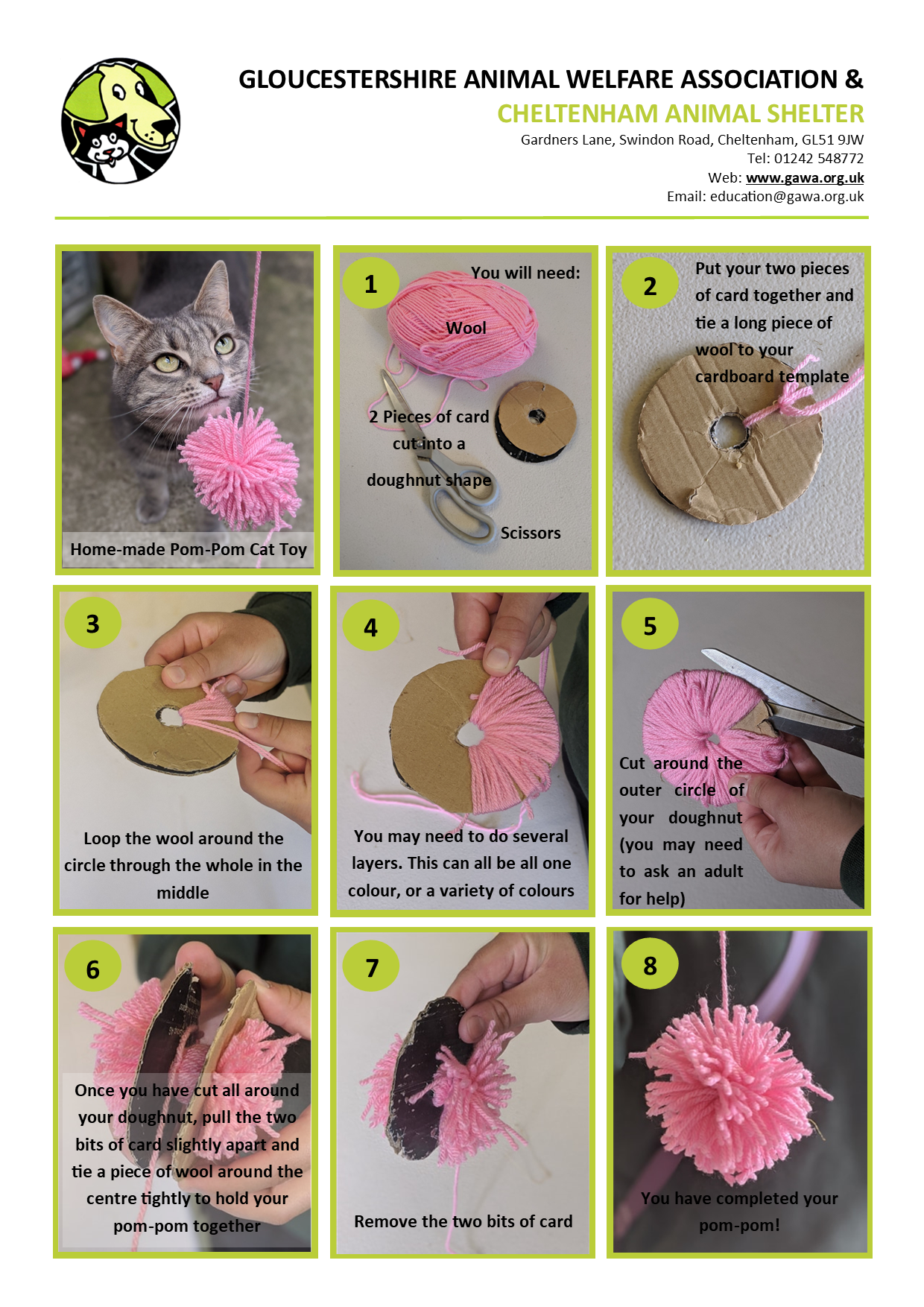 GLOUCESTERSHIRE ANIMAL WELFARE ASSOCIATION &
CHELTENHAM ANIMAL SHELTER
Gardners Lane, Swindon Road, Cheltenham, GL51 9JW
Tel: 01242 548772
Web: www.gawa.org.uk
Email: education@gawa.org.uk

Home-made Pom-Pom Cat Toy

1
You will need:
Wool
2 Pieces of card cut into a doughnut shape
Scissors

2
Put your two pieces of card together and tie a long piece of wool to your cardboard template

3
Loop the wool around the circle through the whole in the middle

4
You may need to do several layers. This can all be all one colour, or a variety of colours

5
Cut around the outer circle of your doughnut (you may need to ask an adult for help)

6
Once you have cut all around your doughnut, pull the two bits of card slightly apart and tie a piece of wool around the centre tightly to hold your pom-pom together

7
Remove the two bits of card

8
You have completed your pom-pom!