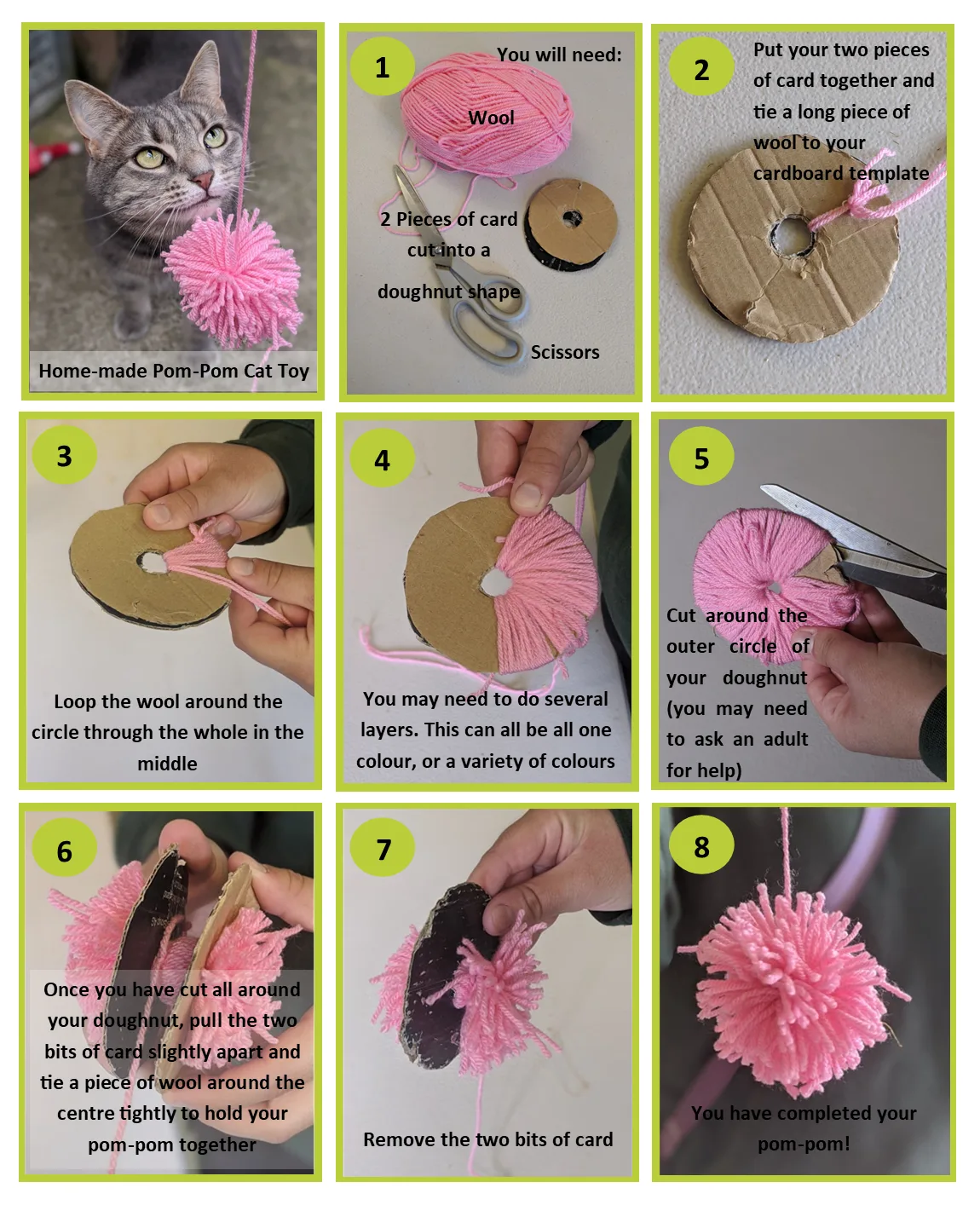 Home-made Pom-Pom Cat Toy

1

You will need:

Wool

2 Pieces of card cut into a doughnut shape

Scissors

2

Put your two pieces of card together and tie a long piece of wool to your cardboard template

3

Loop the wool around the circle through the whole in the middle

4

You may need to do several layers. This can all be all one colour, or a variety of colours

5

Cut around the outer circle of your doughnut (you may need to ask an adult for help)

6

Once you have cut all around your doughnut, pull the two bits of card slightly apart and tie a piece of wool around the centre tightly to hold your pom-pom together

7

Remove the two bits of card

8

You have completed your pom-pom!